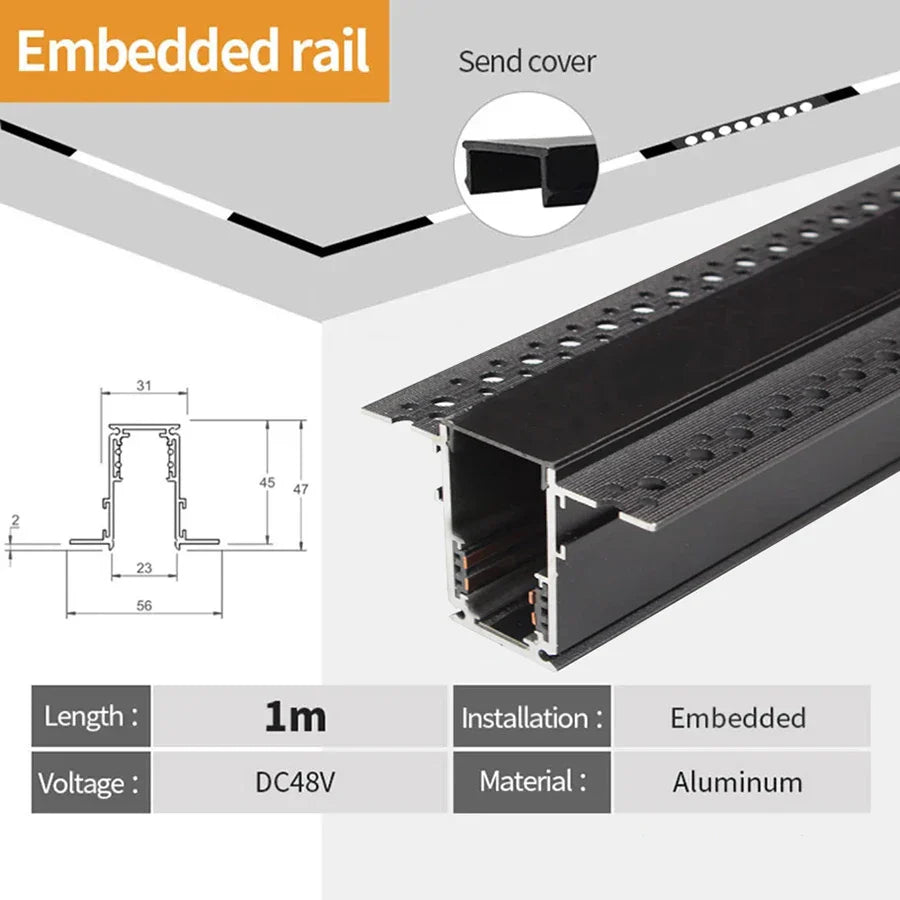 Embedded rail

Send cover

31

45

47

2

23

56

| Length : | 1m | Installation : | Embedded |
|---|---|---|---|
| Voltage : | DC48V | Material : | Aluminum |