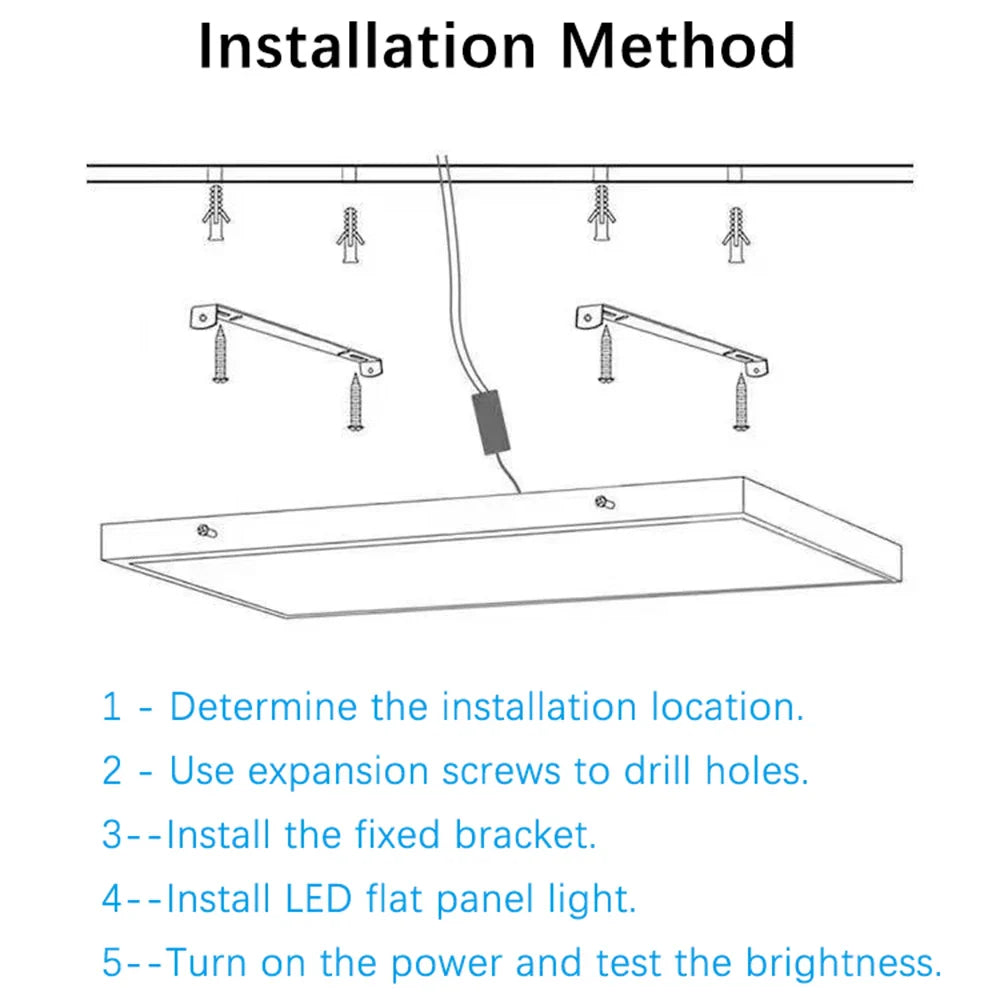 Installation Method

1 - Determine the installation location.

2 - Use expansion screws to drill holes.

3--Install the fixed bracket.

4--Install LED flat panel light.

5--Turn on the power and test the brightness.