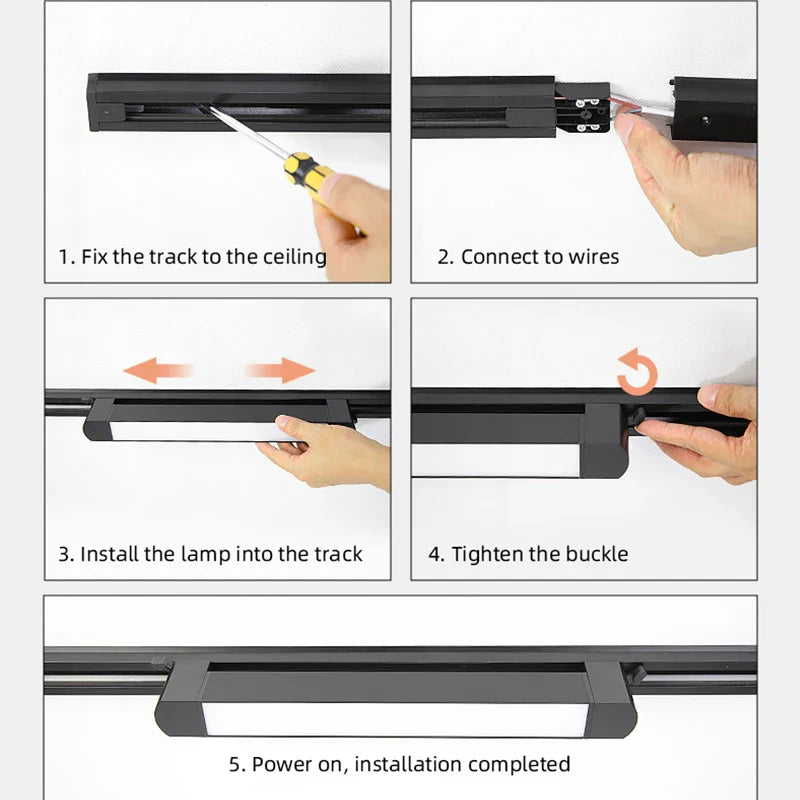 1. Fix the track to the ceiling

2. Connect to wires

3. Install the lamp into the track

4. Tighten the buckle

5. Power on, installation completed