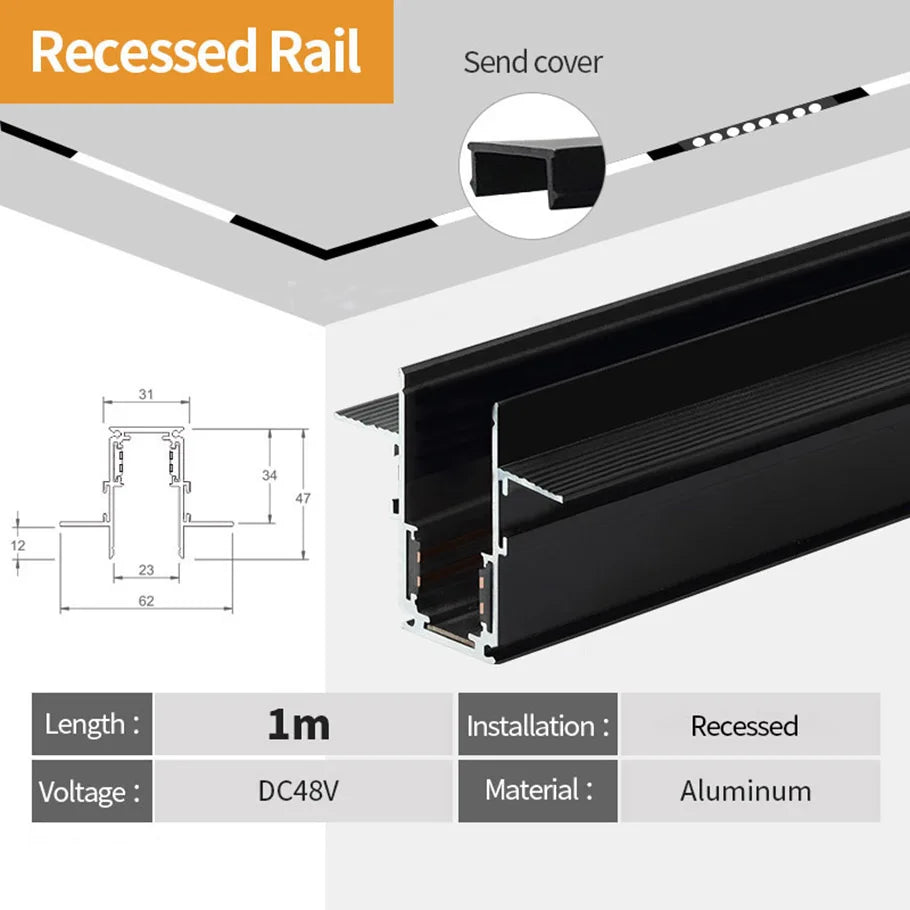 Recessed Rail

Send cover

31
34
47
12
23
62

| Length : | 1m | Installation : | Recessed |
|---|---|---|---|
| Voltage : | DC48V | Material : | Aluminum |