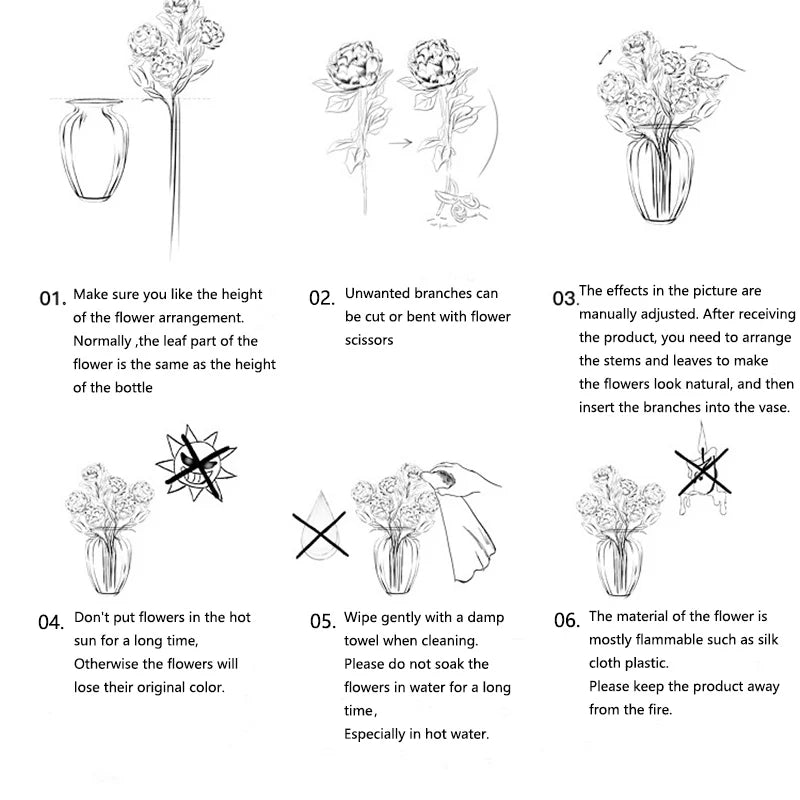 01. Make sure you like the height of the flower arrangement. Normally ,the leaf part of the flower is the same as the height of the bottle

02. Unwanted branches can be cut or bent with flower scissors

03. The effects in the picture are manually adjusted. After receiving the product, you need to arrange the stems and leaves to make the flowers look natural, and then insert the branches into the vase.

04. Don't put flowers in the hot sun for a long time,
Otherwise the flowers will lose their original color.

05. Wipe gently with a damp towel when cleaning.
Please do not soak the flowers in water for a long time,
Especially in hot water.

06. The material of the flower is mostly flammable such as silk cloth plastic.
Please keep the product away from the fire.