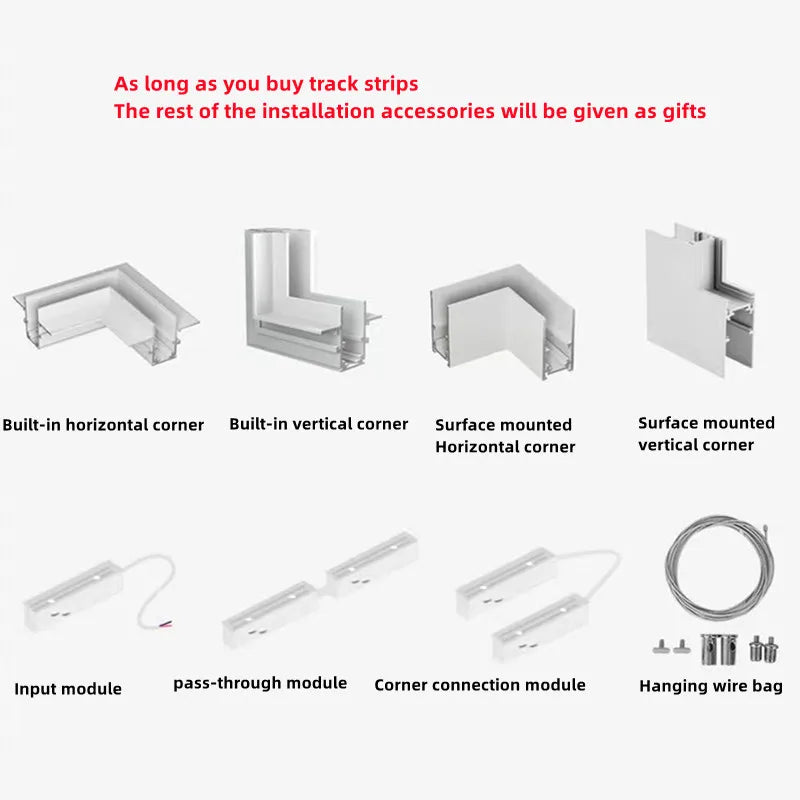 As long as you buy track strips
The rest of the installation accessories will be given as gifts

Built-in horizontal corner

Built-in vertical corner

Surface mounted Horizontal corner

Surface mounted vertical corner

Input module

pass-through module

Corner connection module

Hanging wire bag